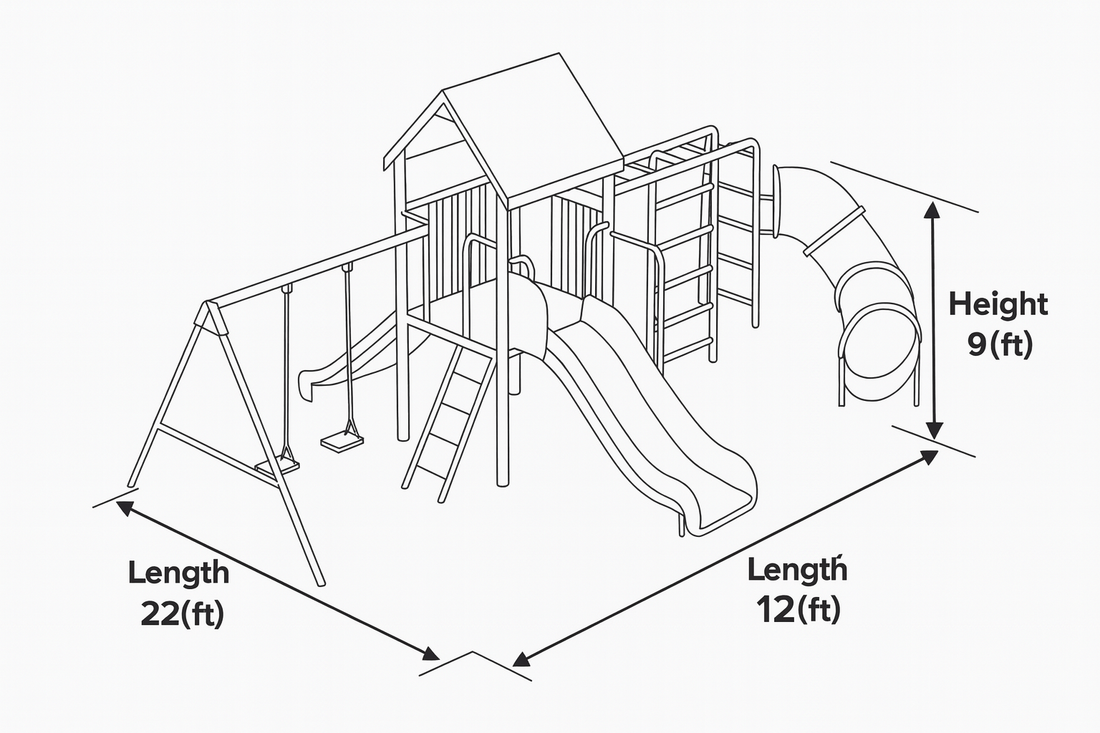 Height
9(ft)

Length
22(ft)

Length
12(ft)