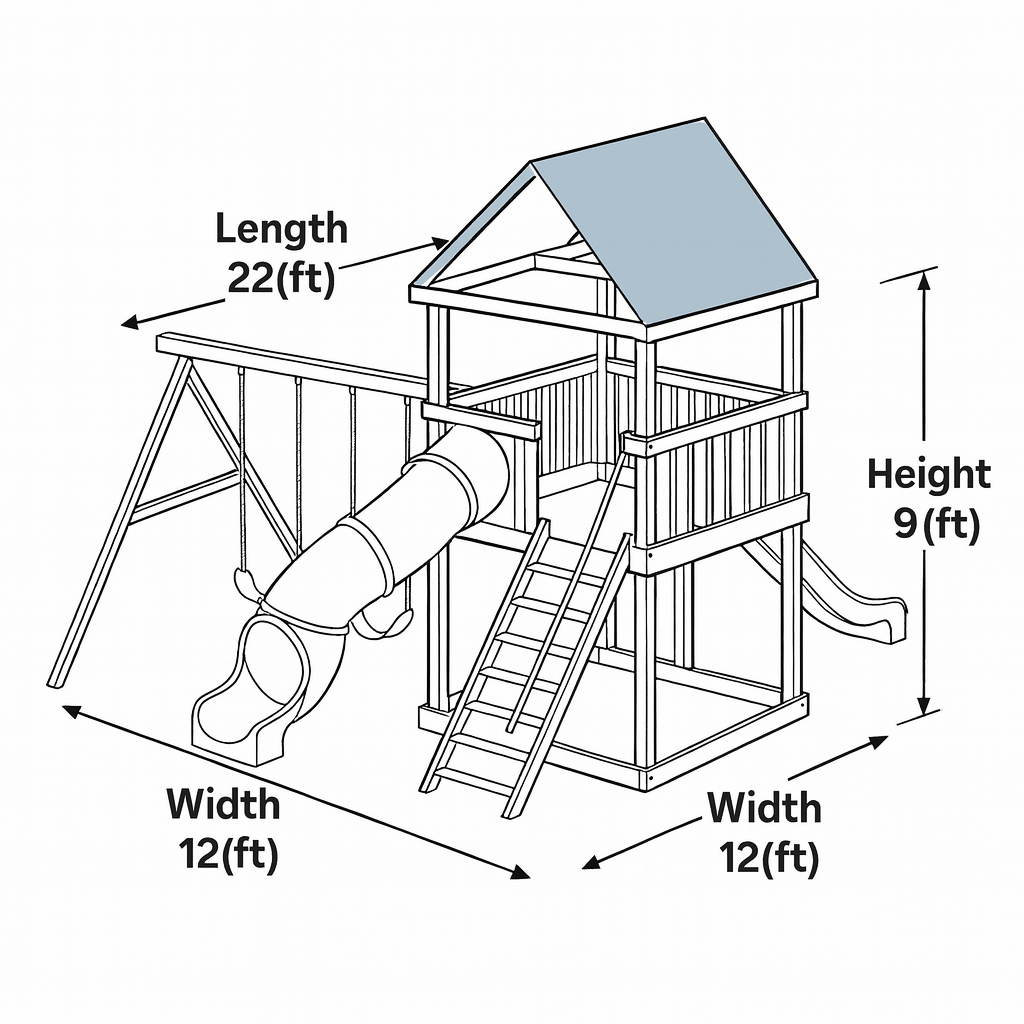 Length
22(ft)

Height
9(ft)

Width
12(ft)

Width
12(ft)