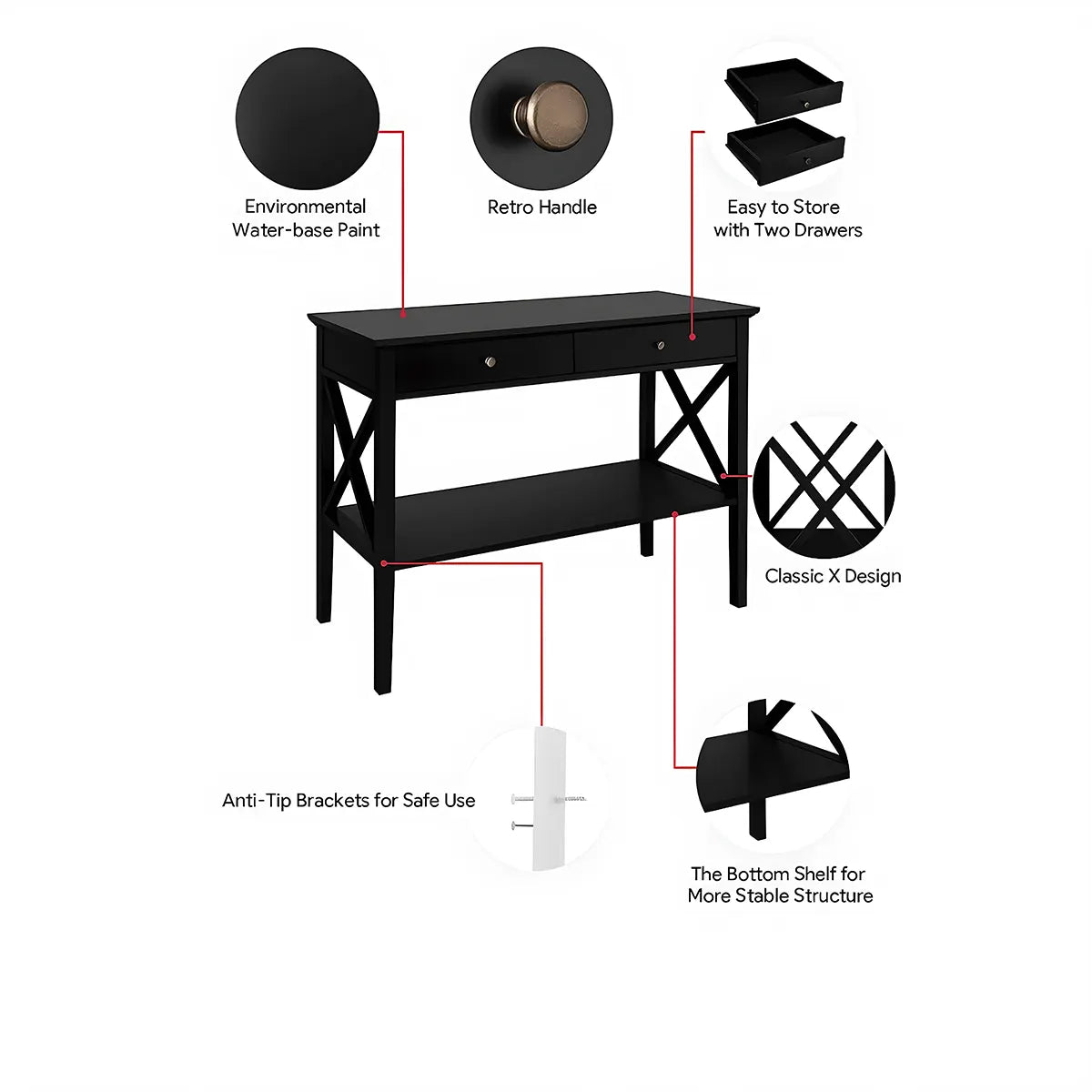 Environmental
Water-base Paint

Retro Handle

Easy to Store
with Two Drawers

Classic X Design

Anti-Tip Brackets for Safe Use

The Bottom Shelf for
More Stable Structure